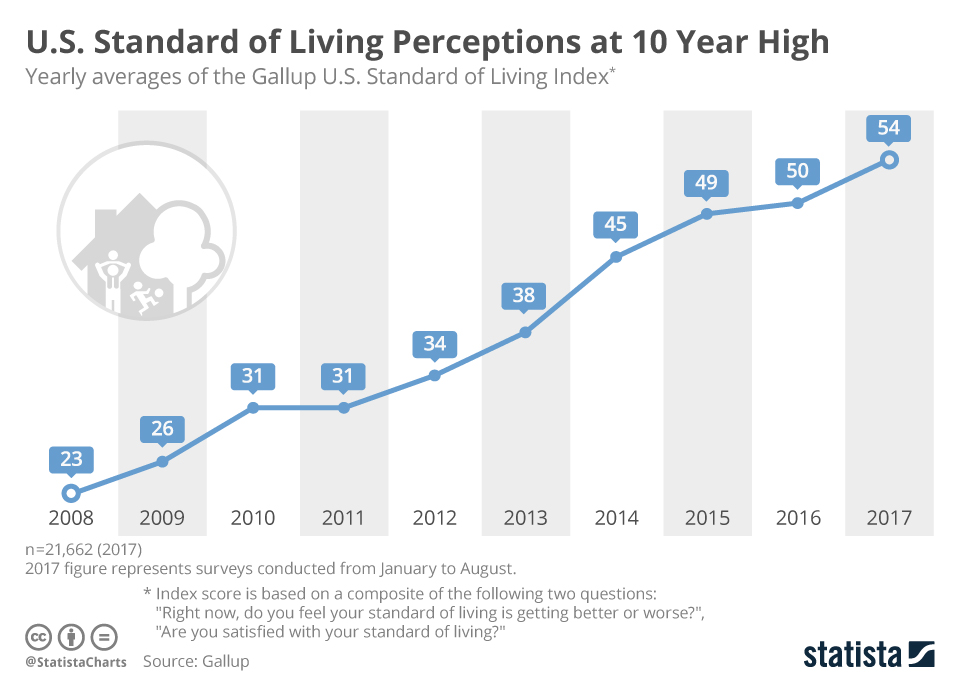 U.S. Standard of Living Perceptions at 10 Year High
Yearly averages of the Gallup U.S. Standard of Living Index*

23
26
31
31
34
38
45
49
50
54

2008 2009 2010 2011 2012 2013 2014 2015 2016 2017

n=21,662 (2017)
2017 figure represents surveys conducted from January to August.

* Index score is based on a composite of the following two questions:
"Right now, do you feel your standard of living is getting better or worse?",
"Are you satisfied with your standard of living?"

@StatistaCharts Source: Gallup

statista